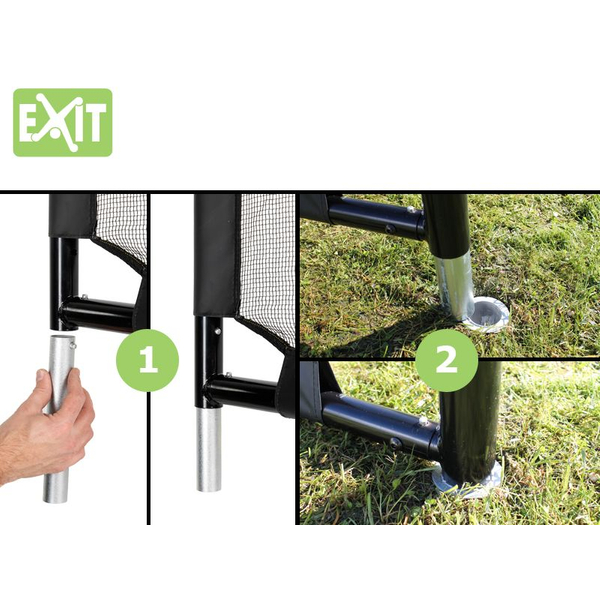 EXIT

1

2